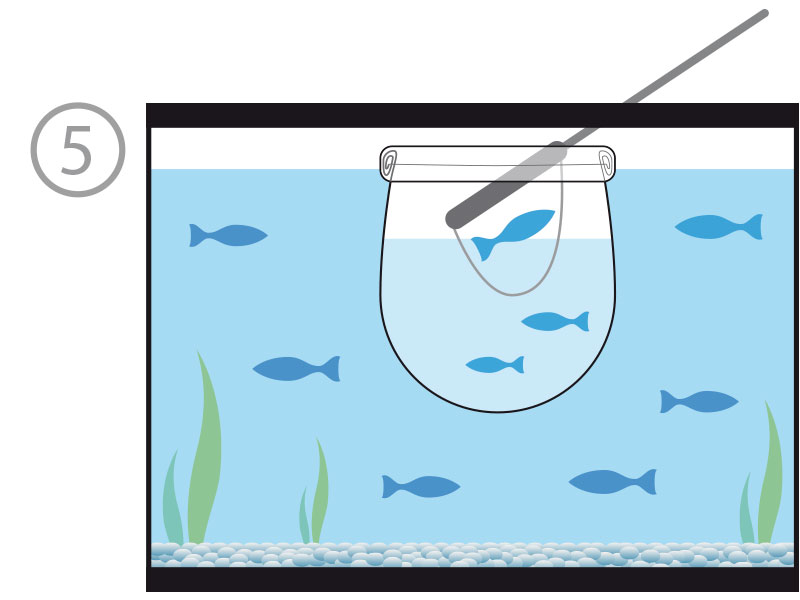 5