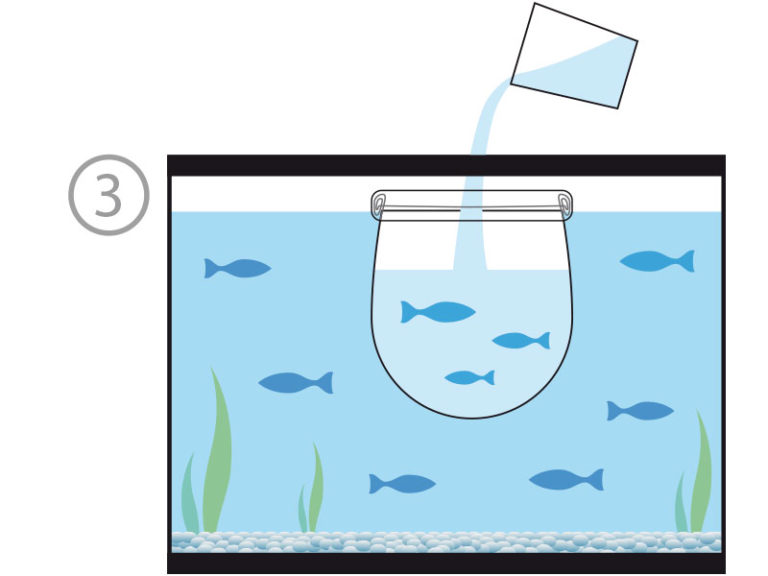 3